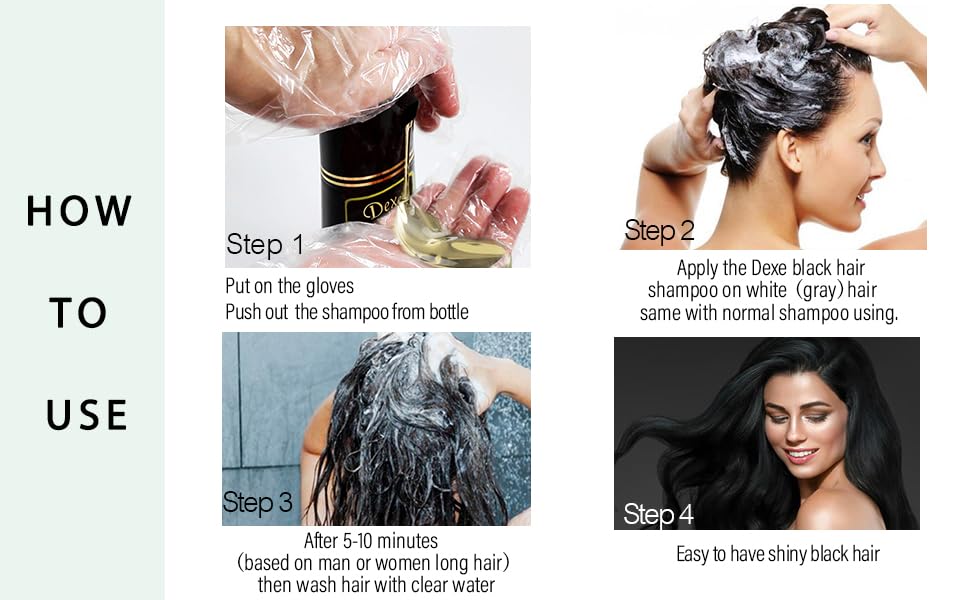 HOW
TO
USE

Dexe

Step 1
Put on the gloves
Push out the shampoo from bottle

Step 2
Apply the Dexe black hair shampoo on white (gray) hair same with normal shampoo using.

Step 3
After 5-10 minutes (based on man or women long hair) then wash hair with clear water

Step 4
Easy to have shiny black hair